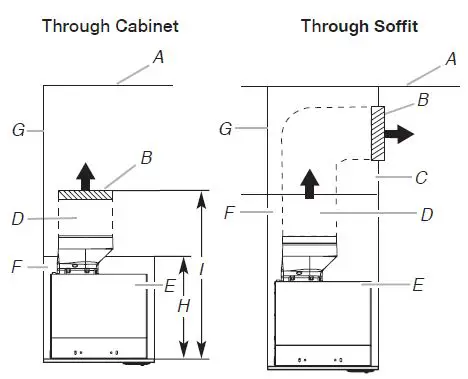 Through Cabinet

A

G

B

D

F

E

I

H

Through Soffit

A

B

G

C

F

D

E