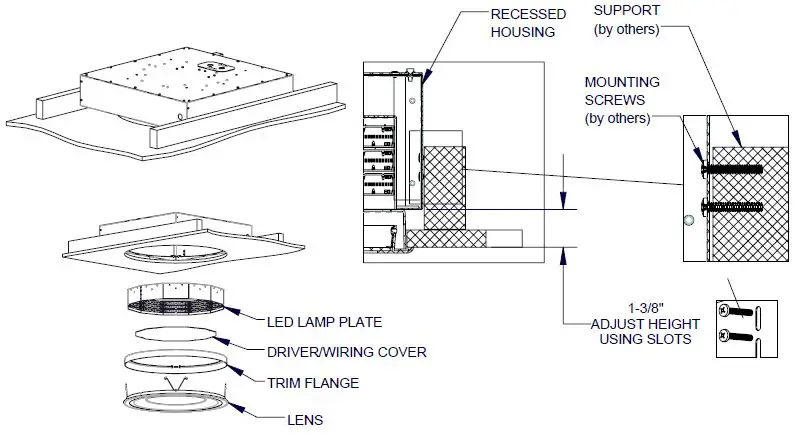 RECESSED HOUSING

SUPPORT (by others)

MOUNTING SCREWS (by others)

1-3/8"
ADJUST HEIGHT USING SLOTS

LED LAMP PLATE

DRIVER/WIRING COVER

TRIM FLANGE

LENS