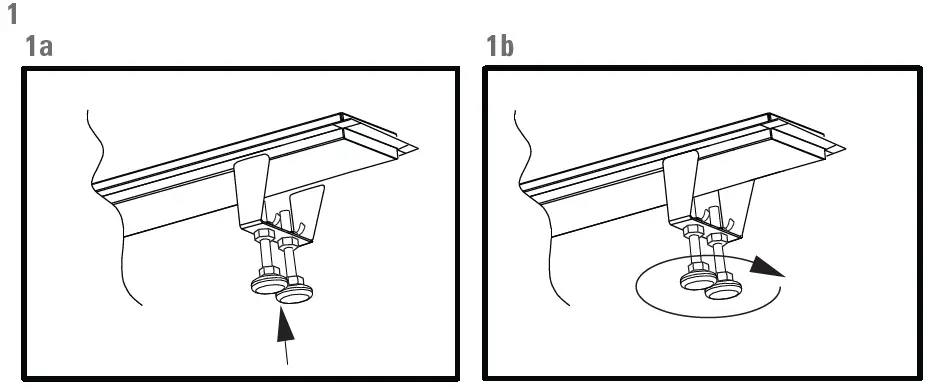 1

1a

1b