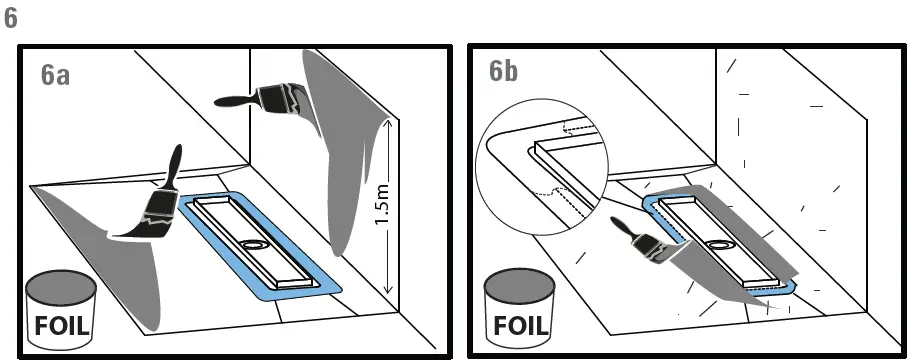 6

6a

1.5m

FOIL

6b

FOIL