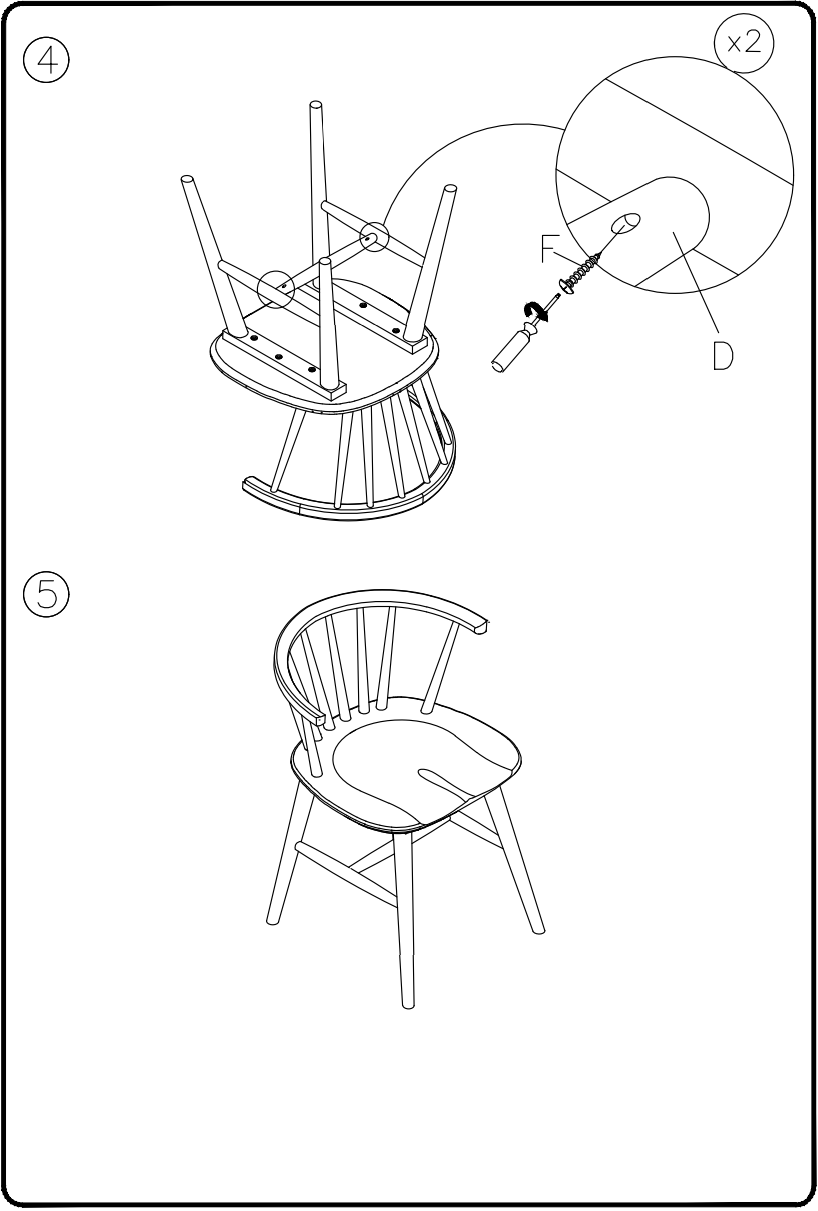 4

x2

F

D

5