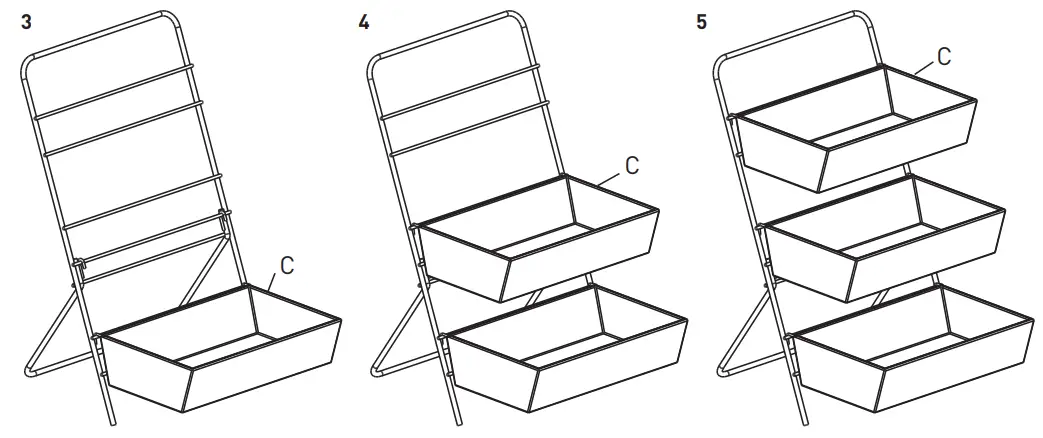 3

C

4

C

5

C