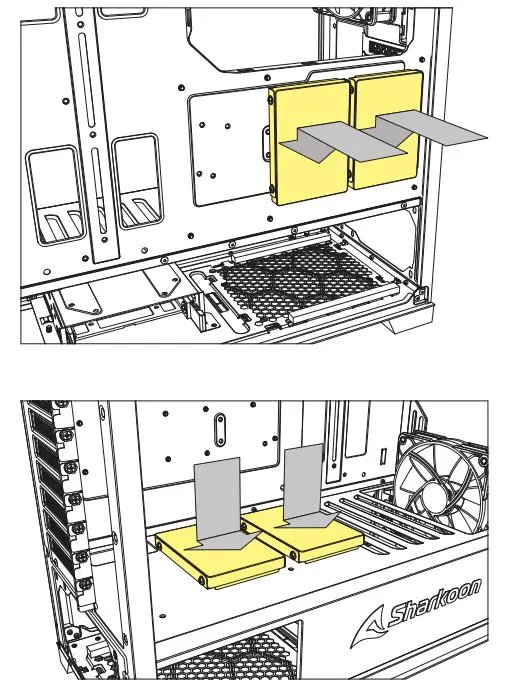 Sharkoon