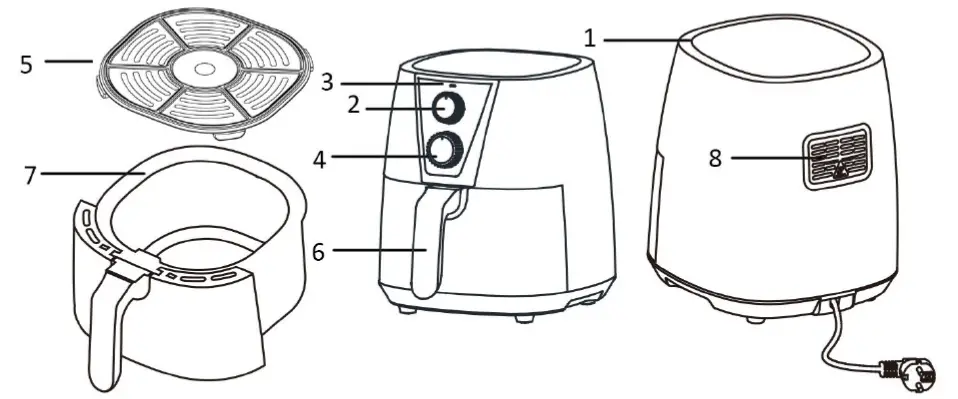 5
7
3
2
4
6
1
8