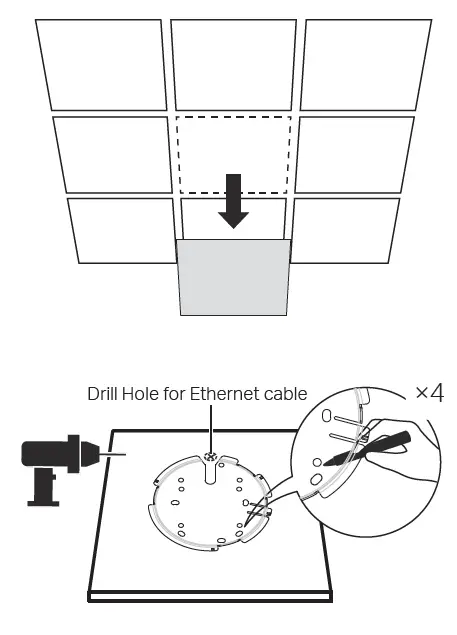 Drill Hole for Ethernet cable

×4