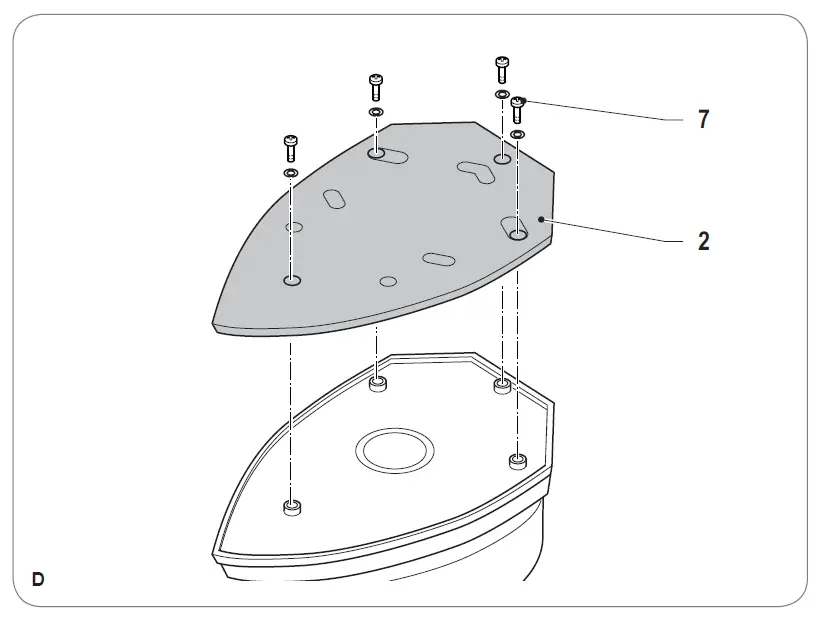 7
2
D