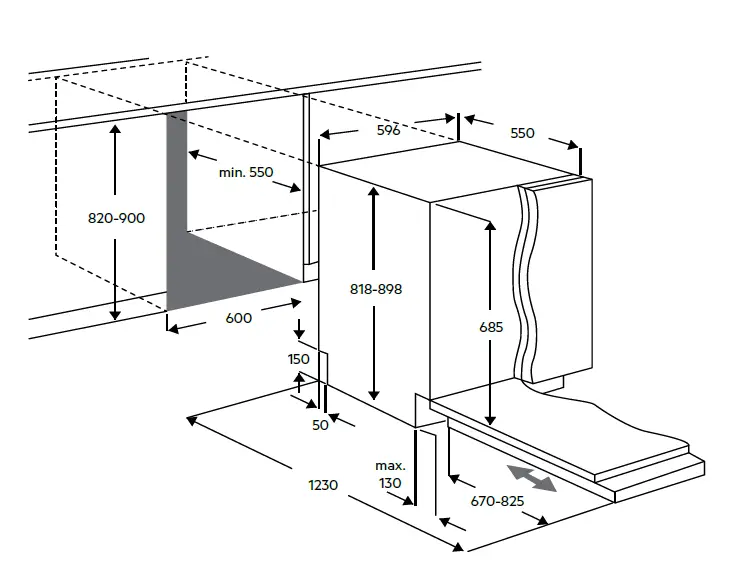 596
550
min. 550
820-900
818-898
685
600
150
50
max.
130
1230
670-825