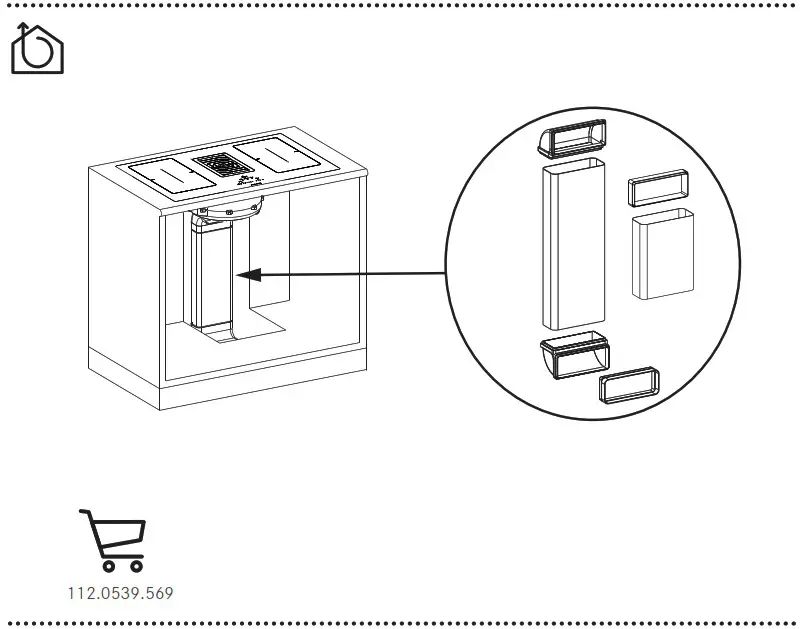 112.0539.569