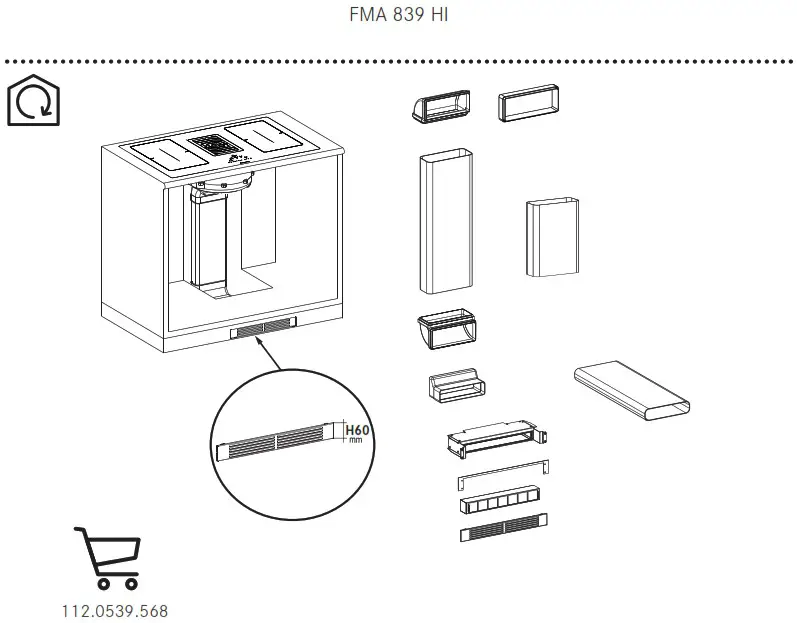 FMA 839 HI

H60
mm

112.0539.568