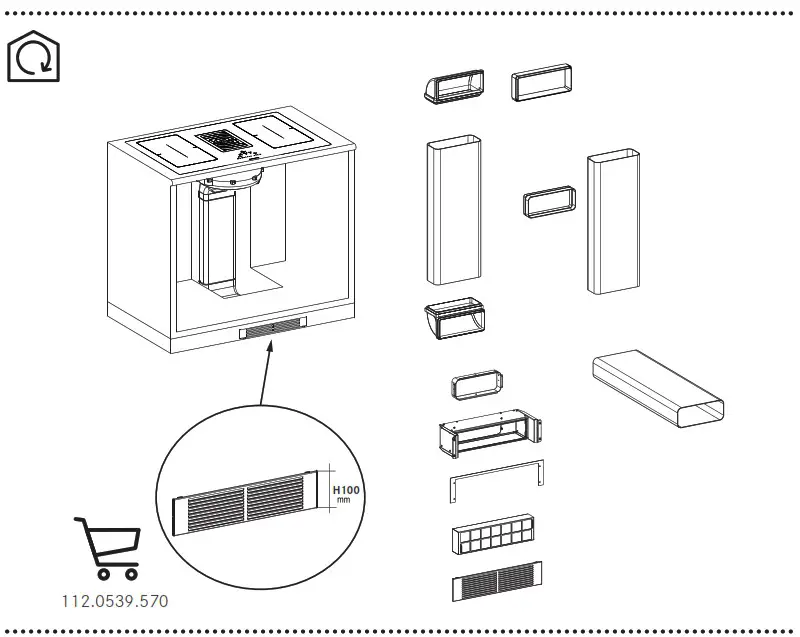 H100
mm

112.0539.570