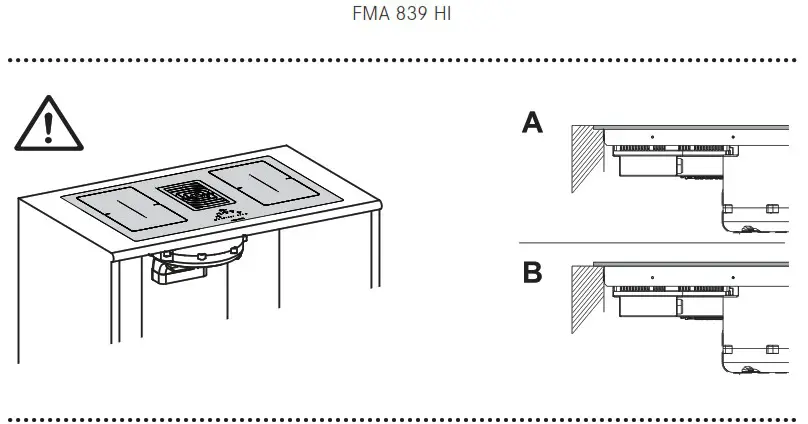 FMA 839 HI

A

B