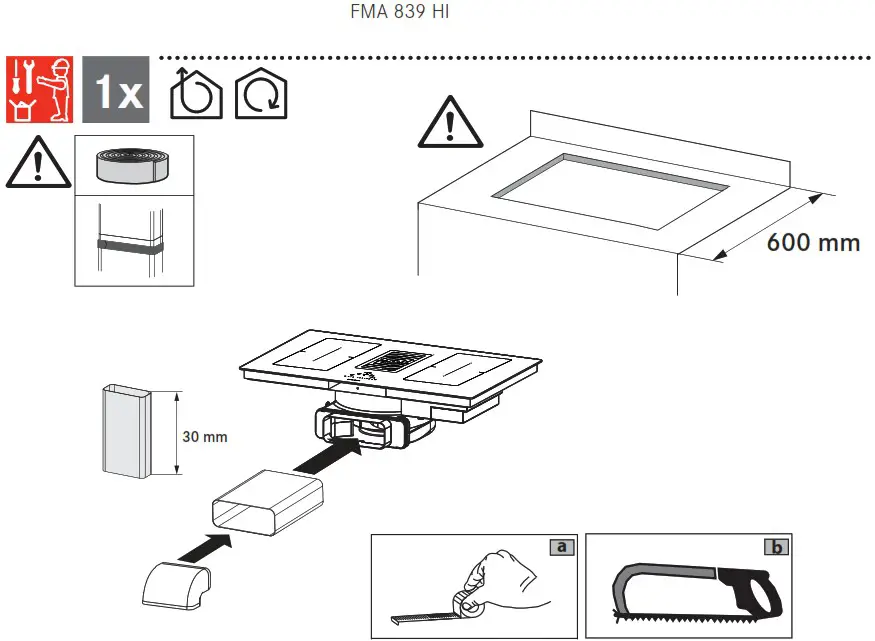 FMA 839 HI

1x

600 mm

30 mm

a

b