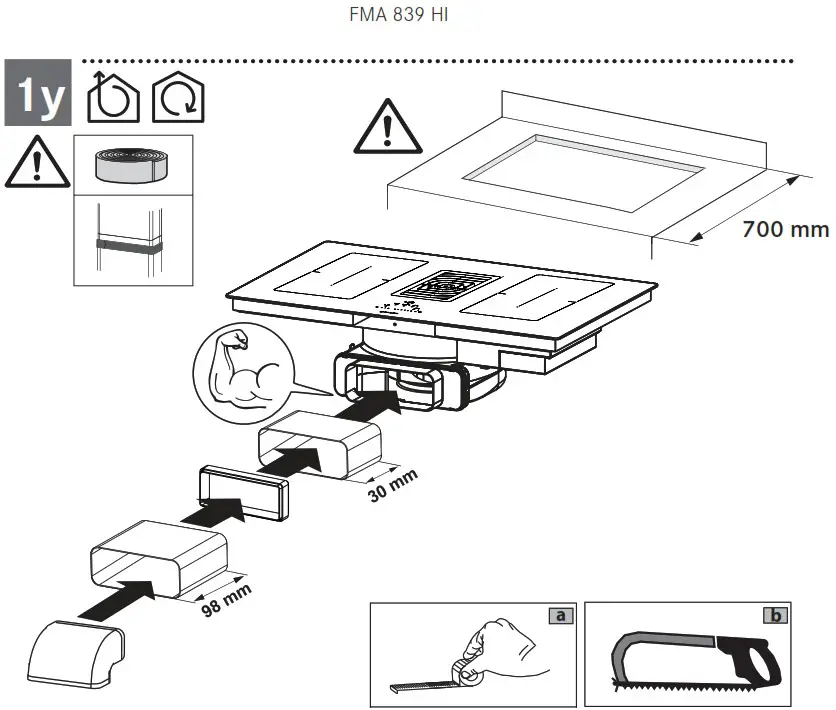 FMA 839 HI

1y

700 mm

30 mm

98 mm

a

b