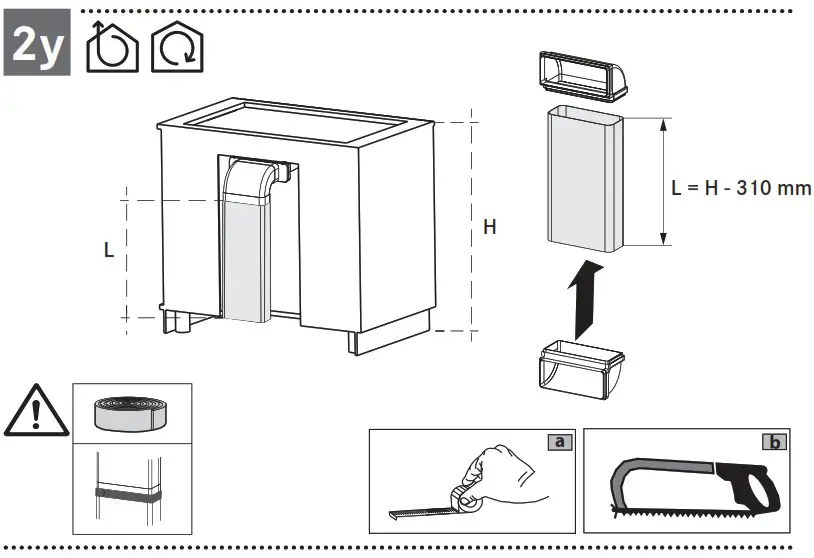 2y

L

H

L = H - 310 mm

a

b