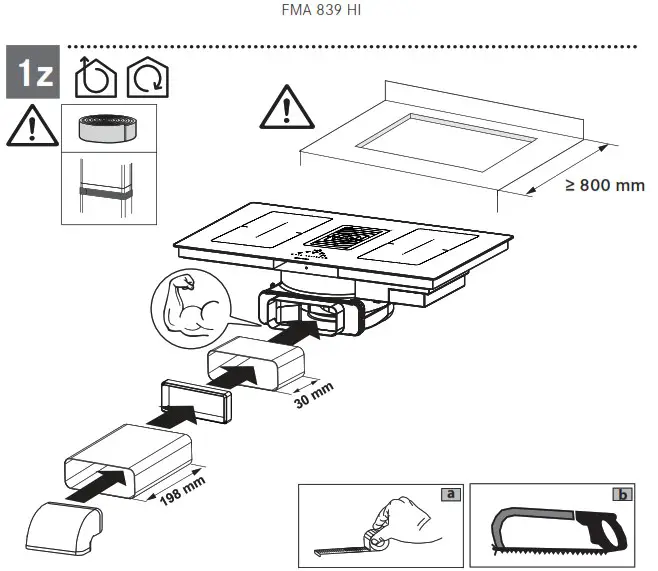 FMA 839 HI

1z

≥ 800 mm

30 mm

198 mm

a

b