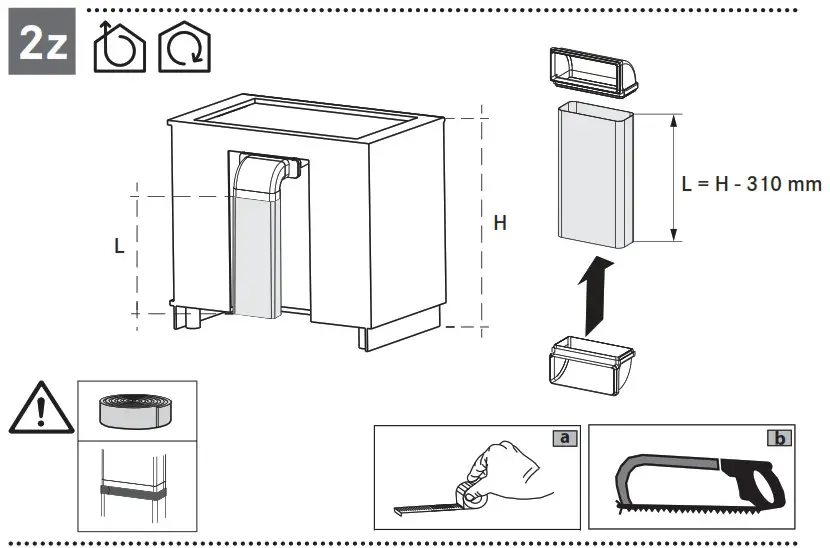 2z

L

H

L = H - 310 mm

a

b