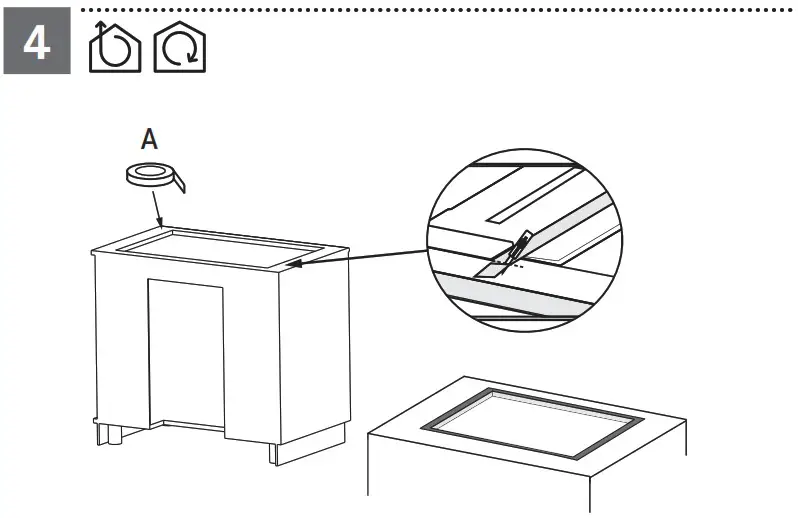 4

A