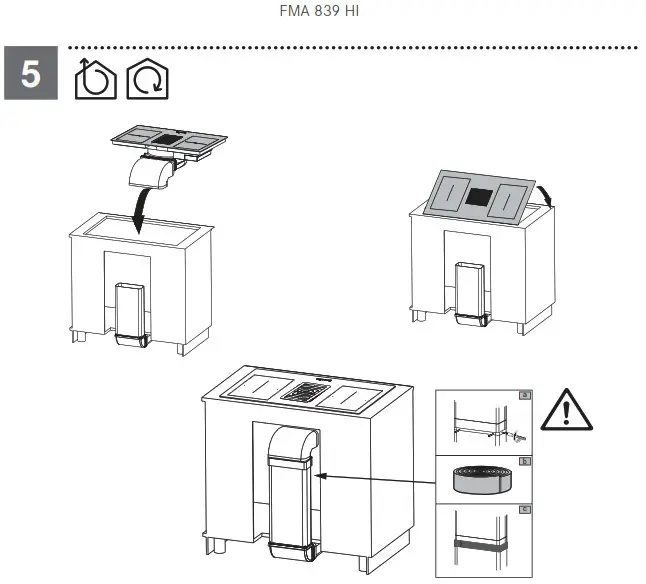 FMA 839 HI

5

a

b

c