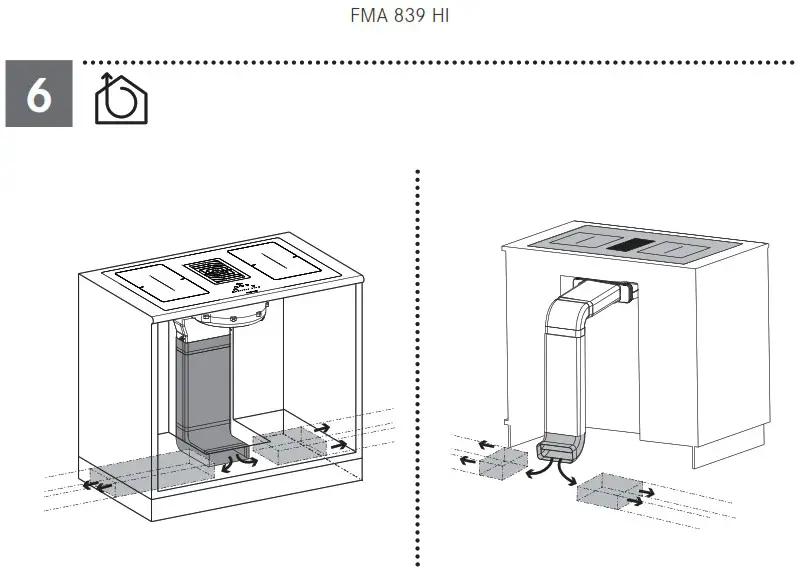 FMA 839 HI

6