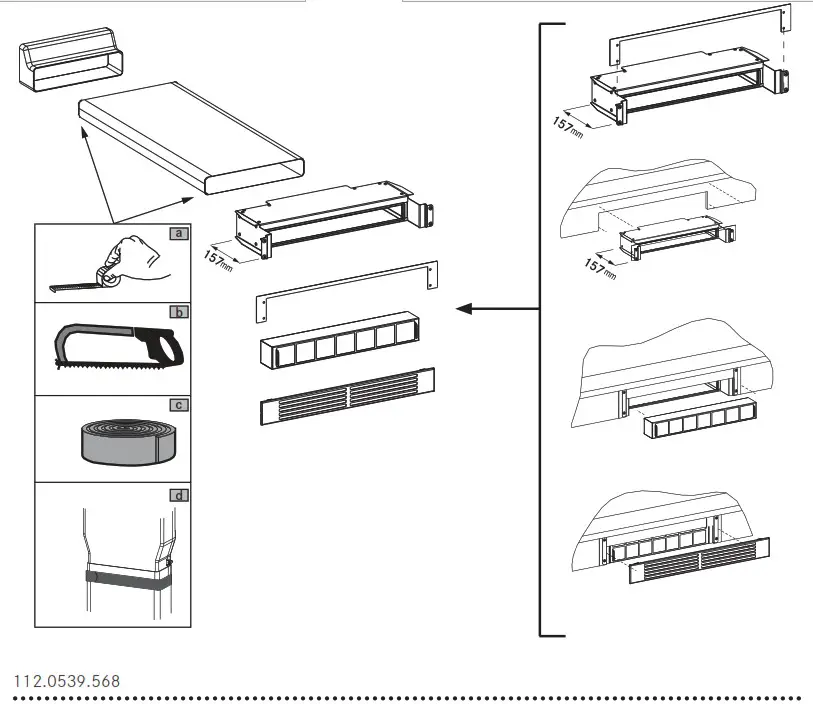 a
b
c
d
157mm
157mm
157mm
112.0539.568