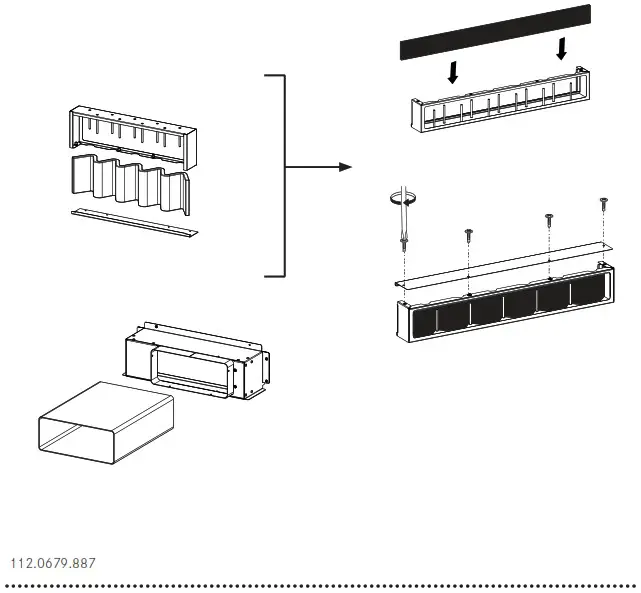 112.0679.887