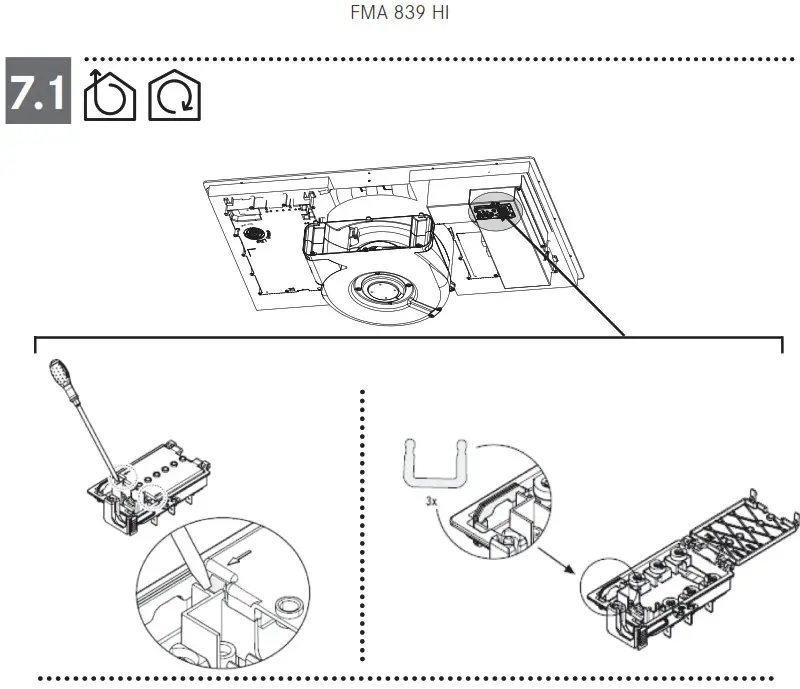 FMA 839 HI

7.1

3x