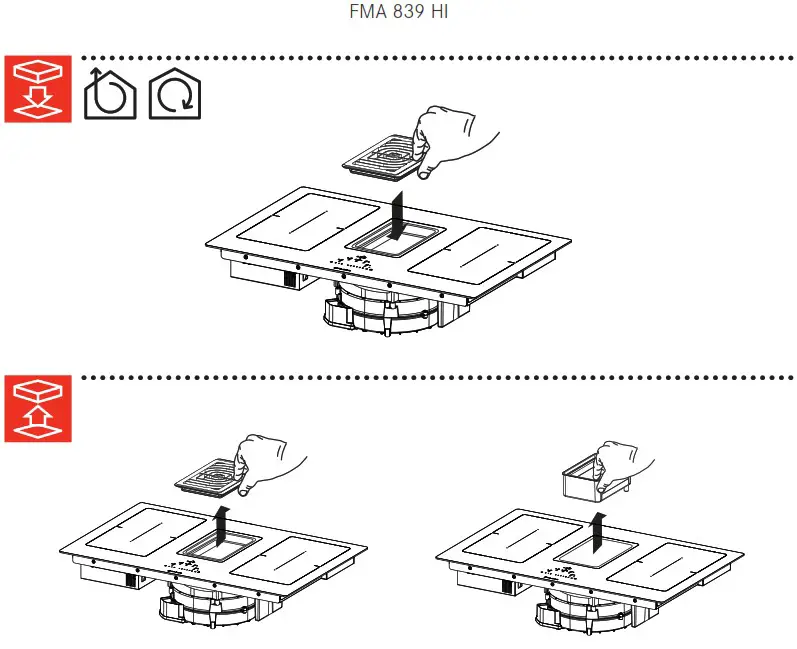 FMA 839 HI