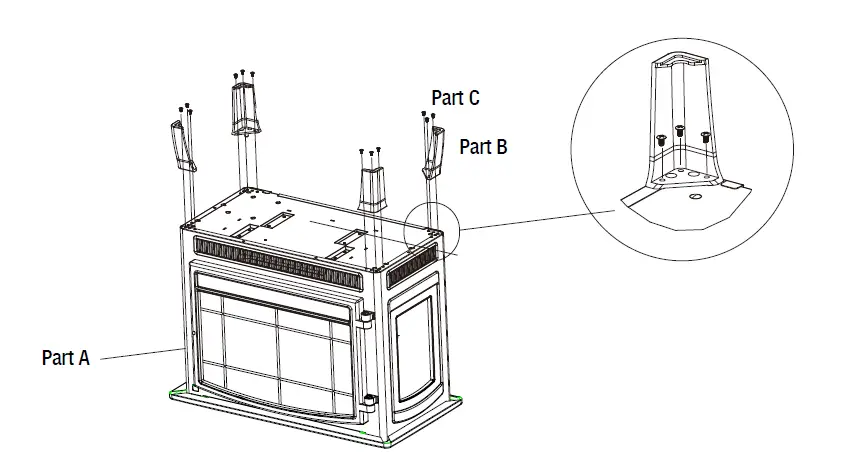 Part C
Part B
Part A