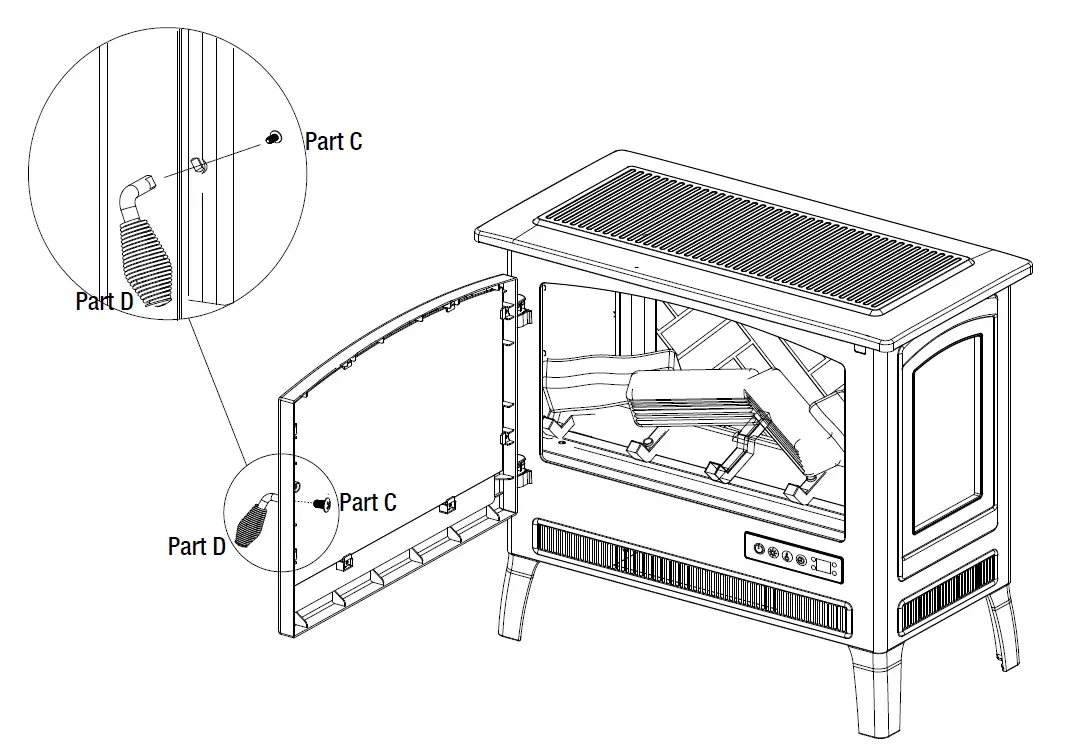 Part C

Part D

Part C

Part D