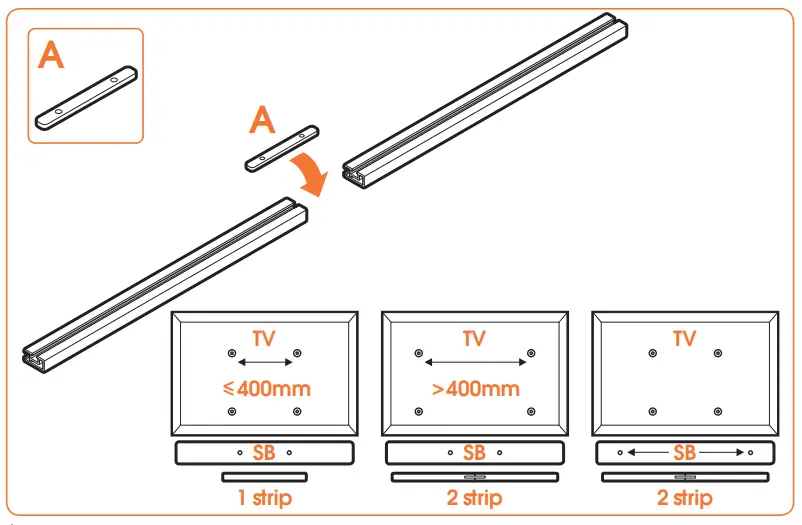 A

A

TV
≤400mm
SB
1 strip

TV
>400mm
SB
2 strip

TV
SB
2 strip