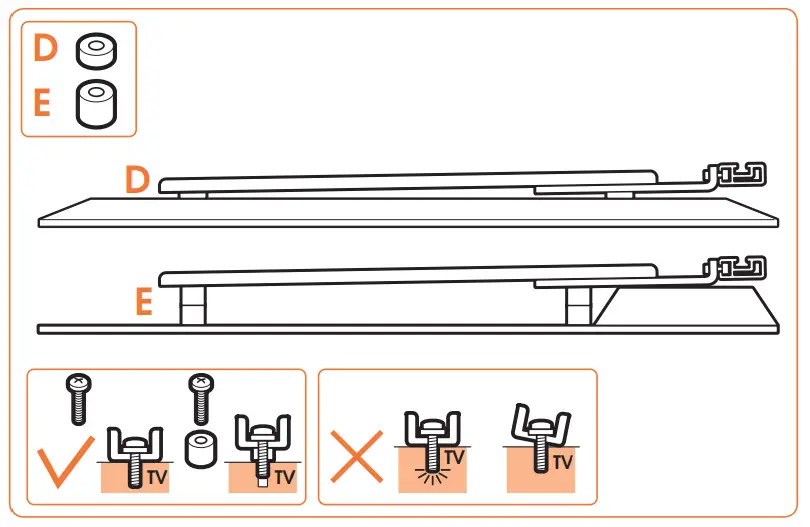 D
E
D
E
TV
TV
TV
TV