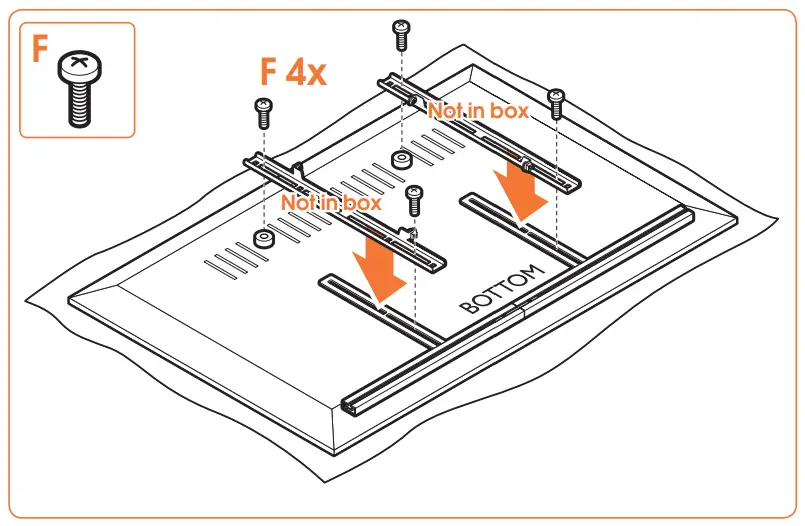 F

F 4x

Not in box

Not in box

BOTTOM