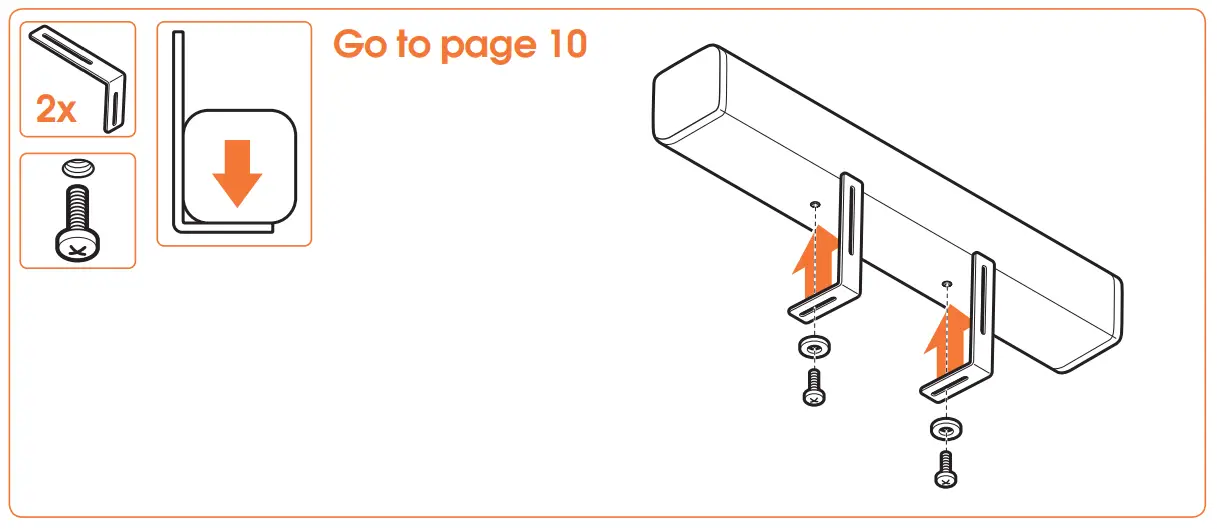 2x

Go to page 10