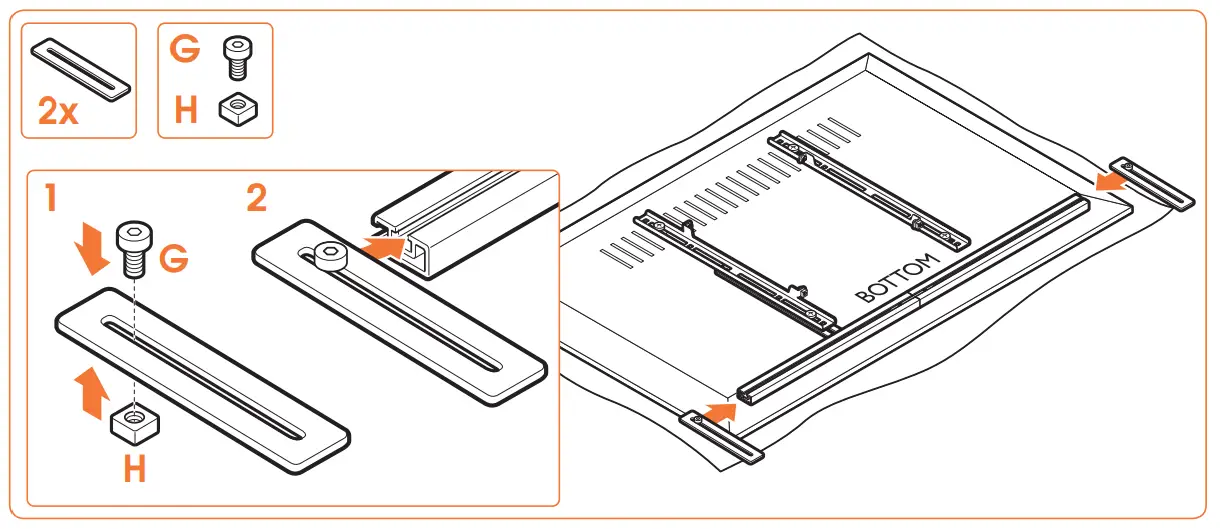 2x

G

H

1

G

H

2

BOTTOM