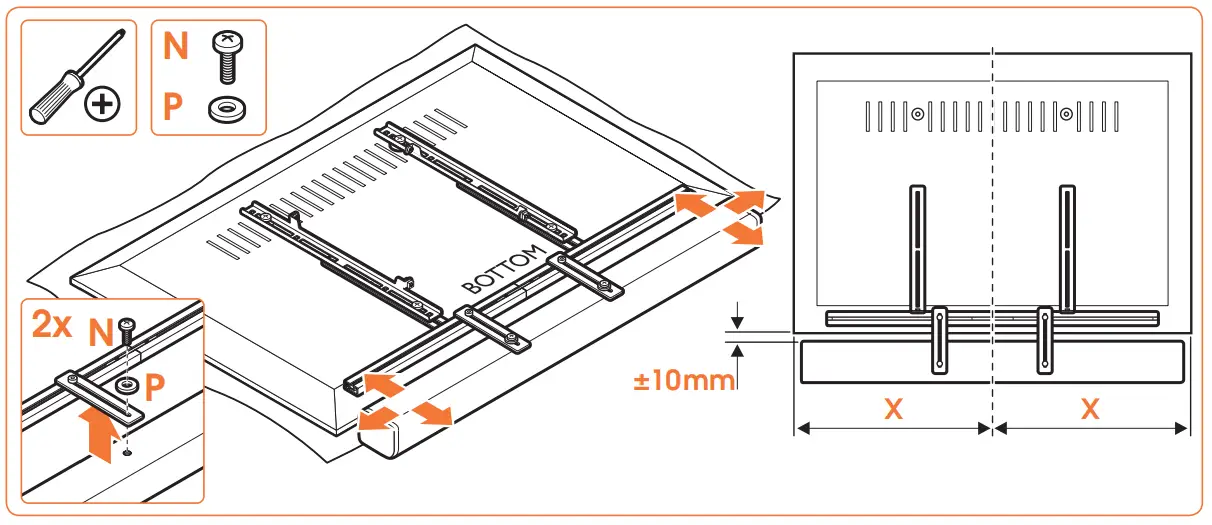 N
P
BOTTOM
2x
N
P
±10mm
X
X