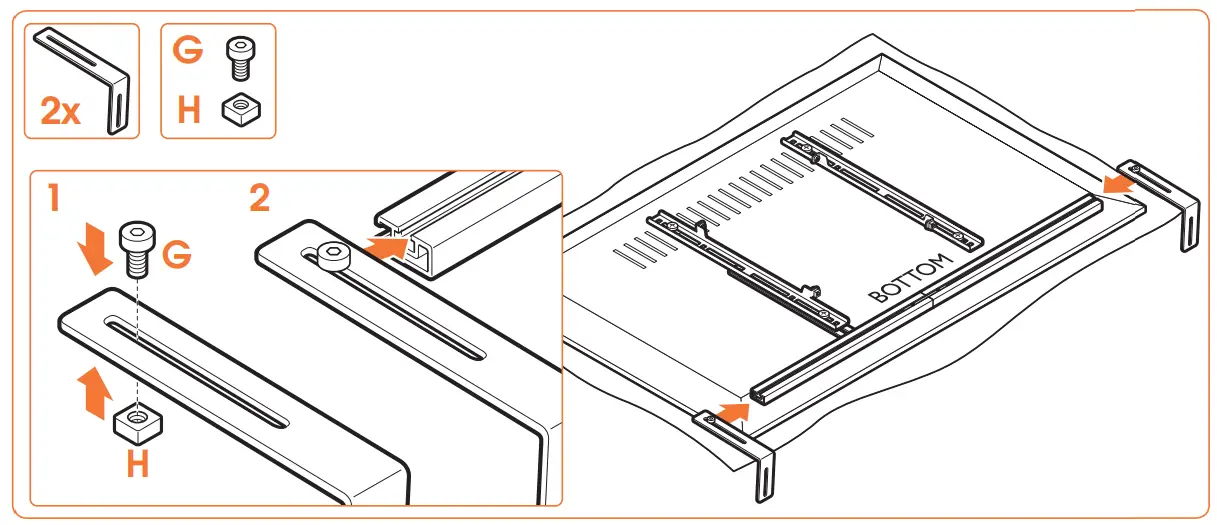 2x

G

H

1

G

H

2

BOTTOM