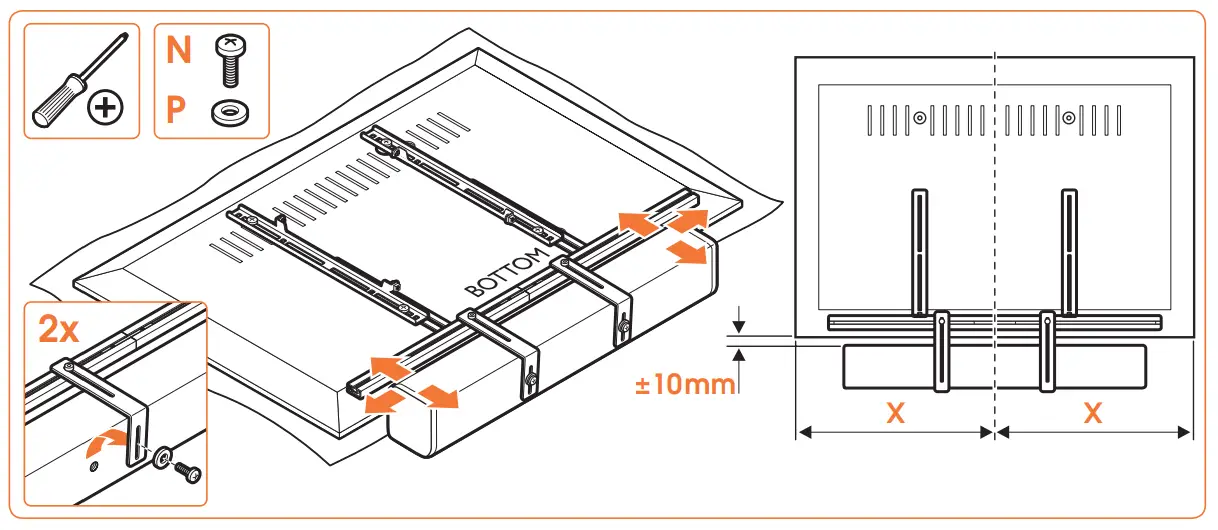 N
P

BOTTOM

2x

±10mm

X
X