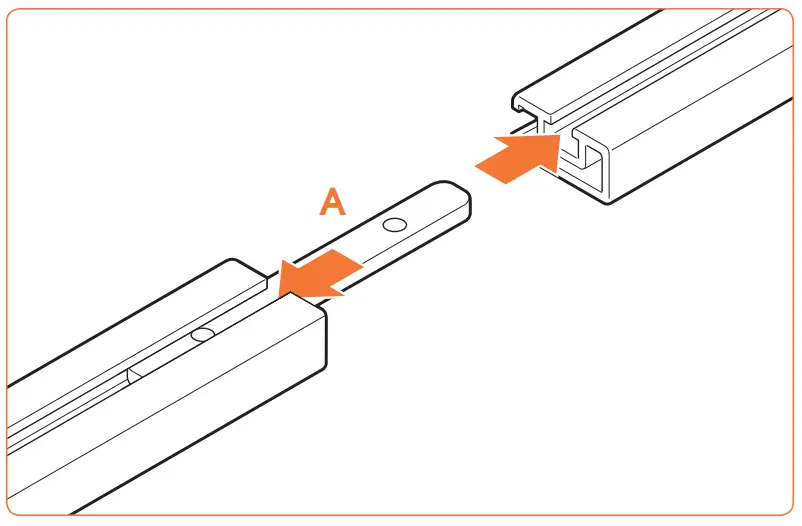 A