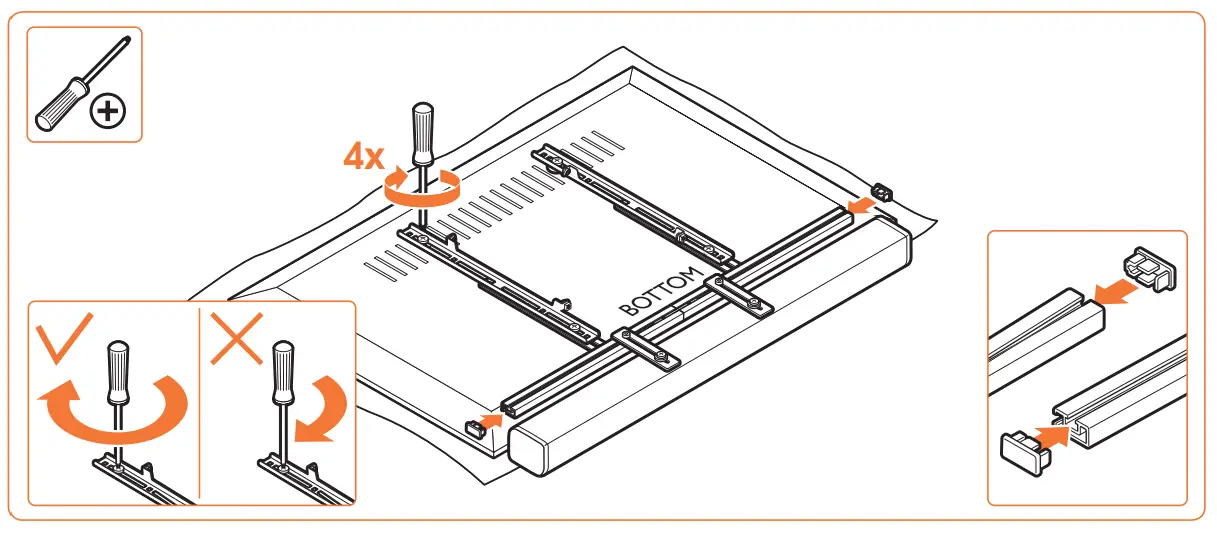 4x

BOTTOM