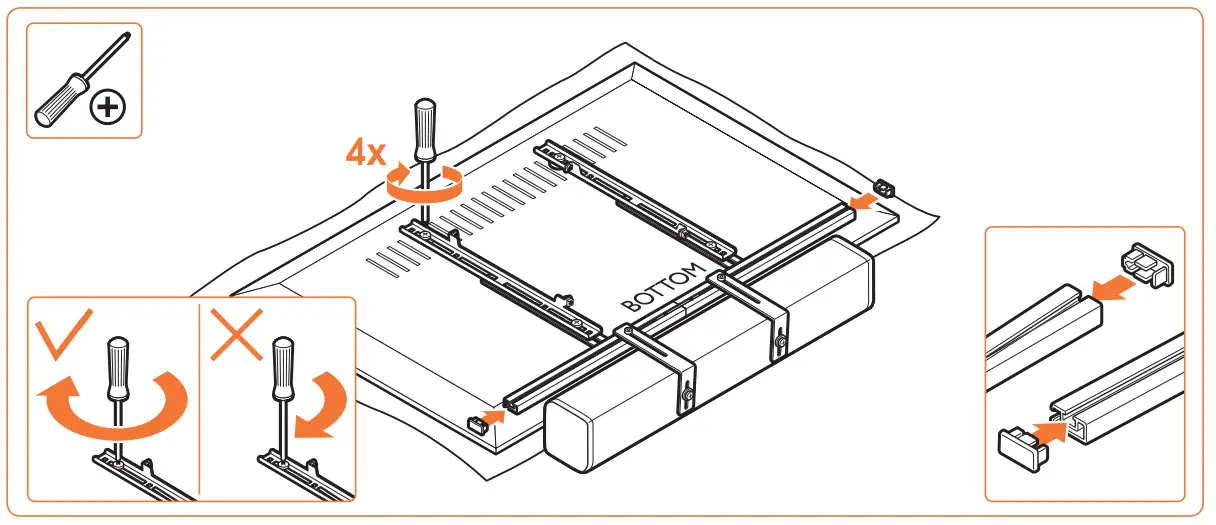 4x

BOTTOM