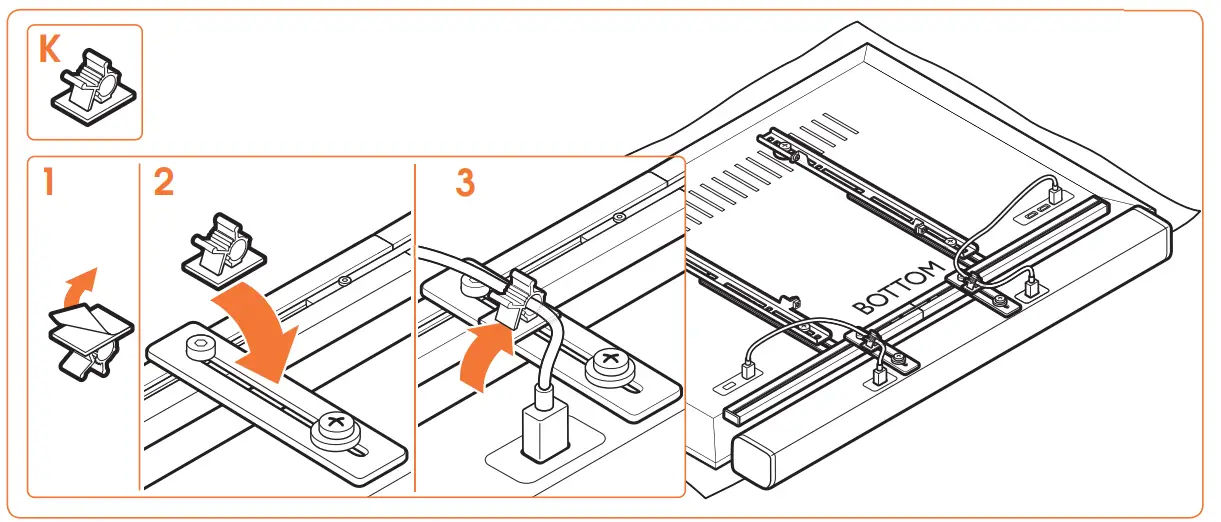 K

1

2

3

BOTTOM