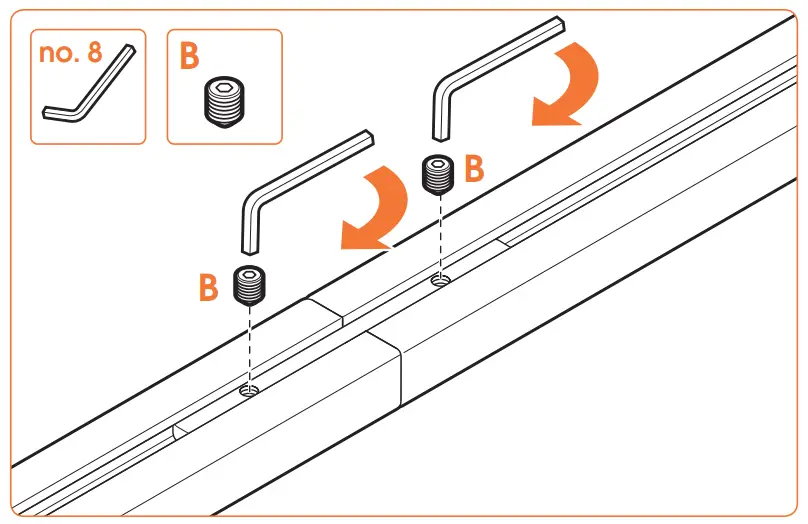 no. 8

B

B

B