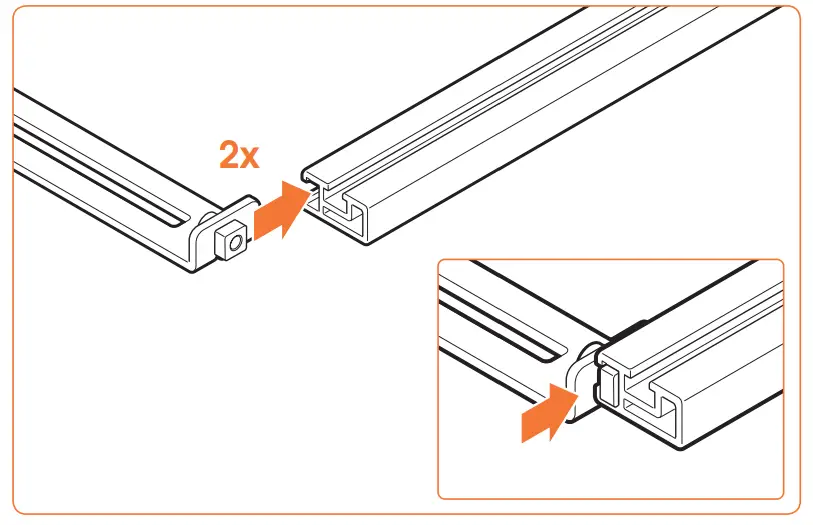 2x