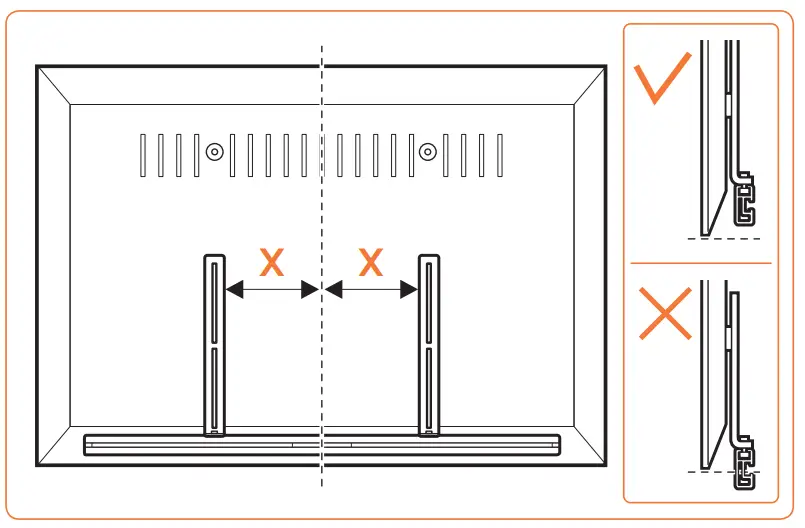 X X