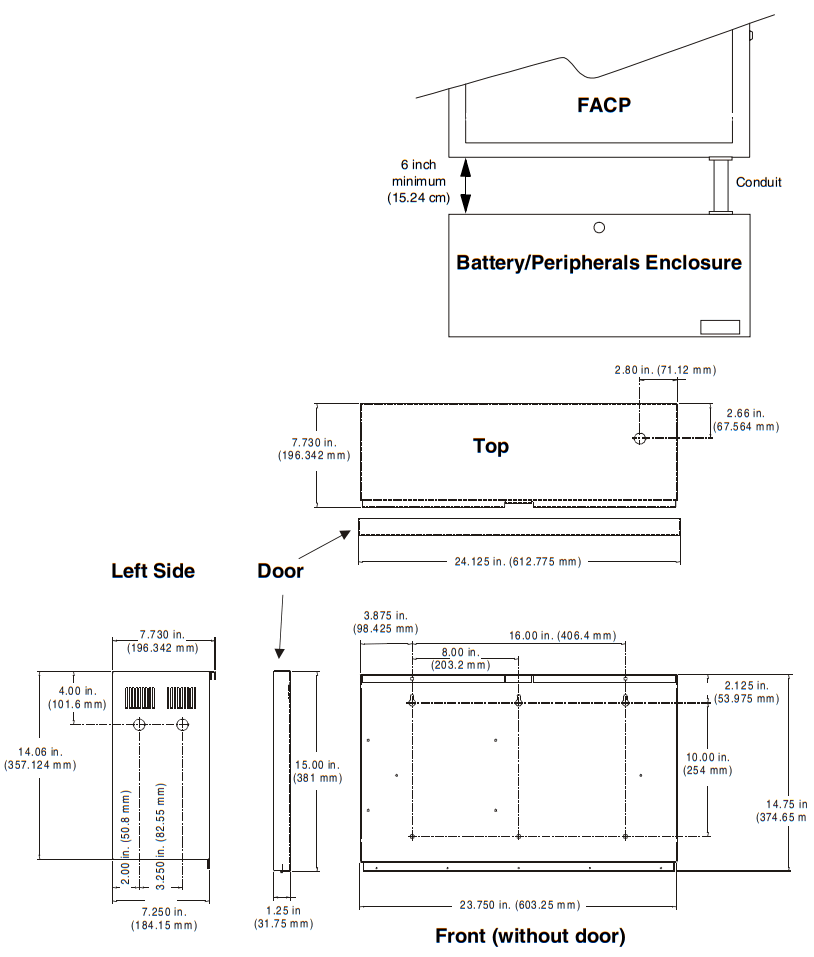 FACP

6 inch minimum (15.24 cm)

Conduit

Battery/Peripherals Enclosure

2.80 in. (71.12 mm)

2.66 in. (67.564 mm)

7.730 in. (196.342 mm)

Top

24.125 in. (612.775 mm)

Left Side

Door

7.730 in. (196.342 mm)

4.00 in. (101.6 mm)

14.06 in. (357.124 mm)

2.00 in. (50.8 mm)

3.250 in. (82.55 mm)

7.250 in. (184.15 mm)

15.00 in. (381 mm)

1.25 in (31.75 mm)

3.875 in. (98.425 mm)

8.00 in. (203.2 mm)

16.00 in. (406.4 mm)

2.125 in. (53.975 mm)

10.00 in. (254 mm)

14.75 in (374.65 m

23.750 in. (603.25 mm)

Front (without door)