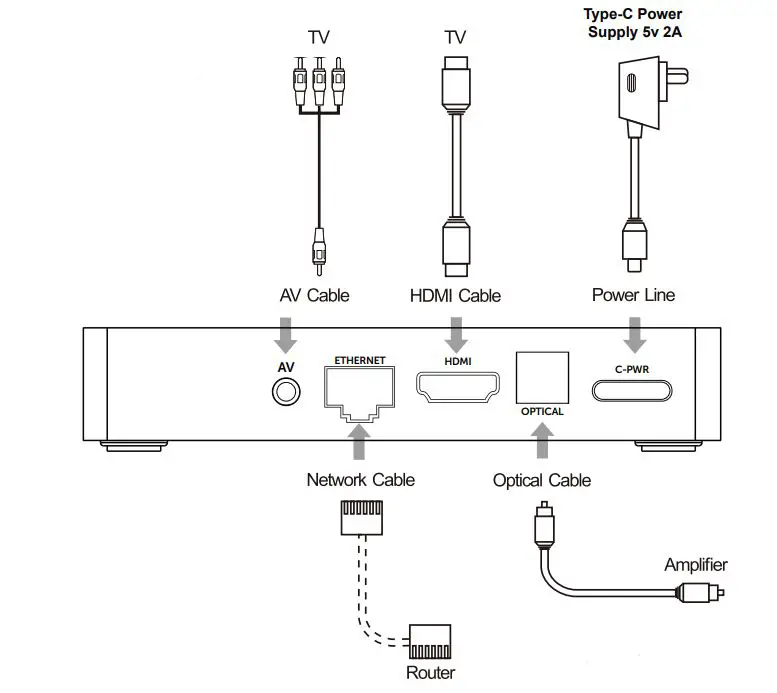 TV

TV

Type-C Power
Supply 5v 2A

AV Cable

HDMI Cable

Power Line

AV

ETHERNET

HDMI

OPTICAL

C-PWR

Network Cable

Optical Cable

Amplifier

Router