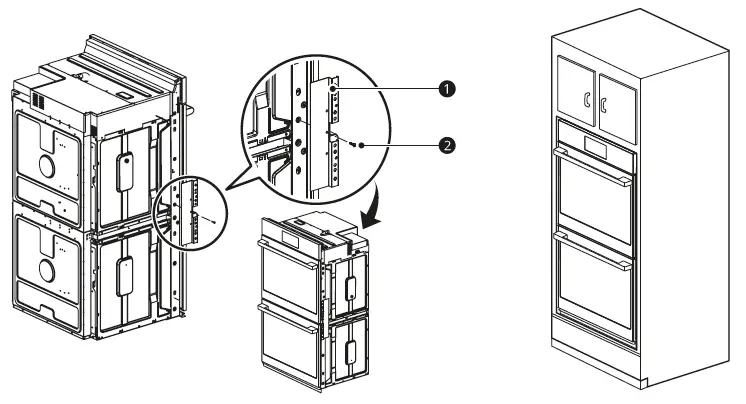 1
2