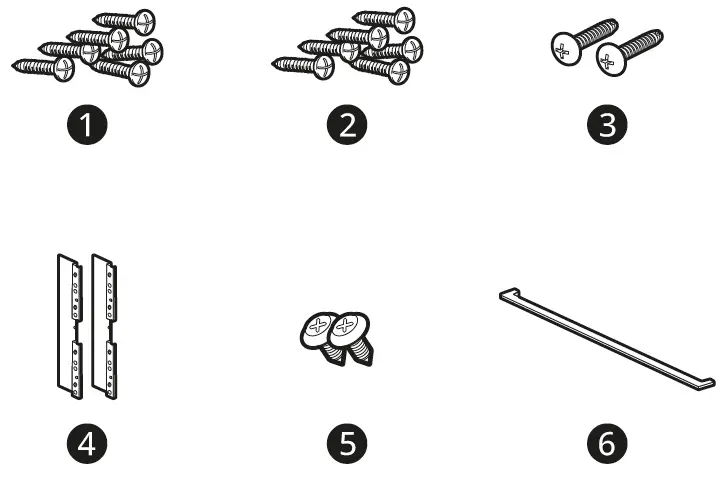 1
2
3
4
5
6