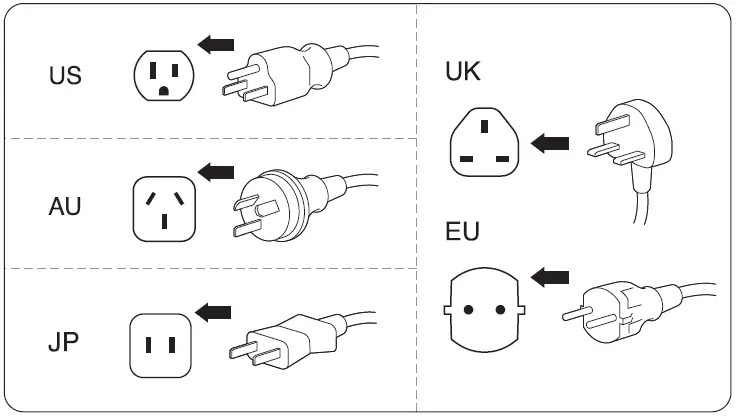 US

AU

JP

UK

EU