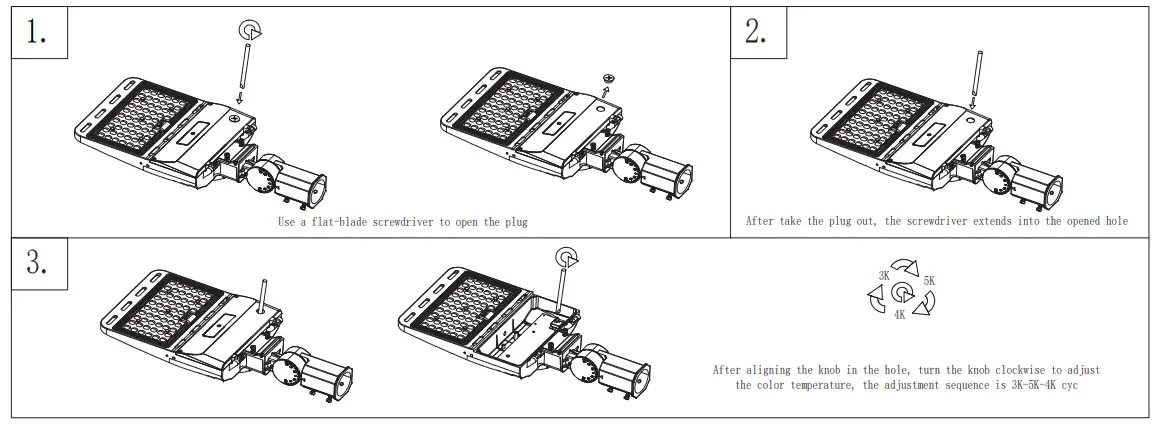 1.

Use a flat-blade screwdriver to open the plug

2.

After take the plug out, the screwdriver extends into the opened hole

3.

3K
5K
4K

After aligning the knob in the hole, turn the knob clockwise to adjust the color temperature, the adjustment sequence is 3K-5K-4K cyc